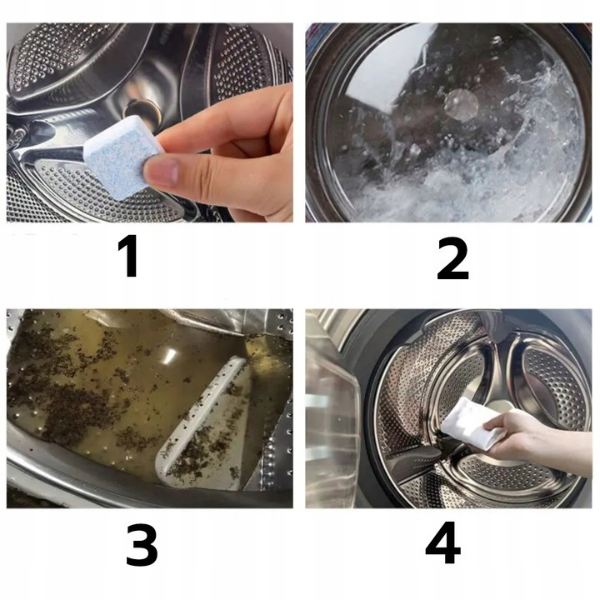 1

2

3

4